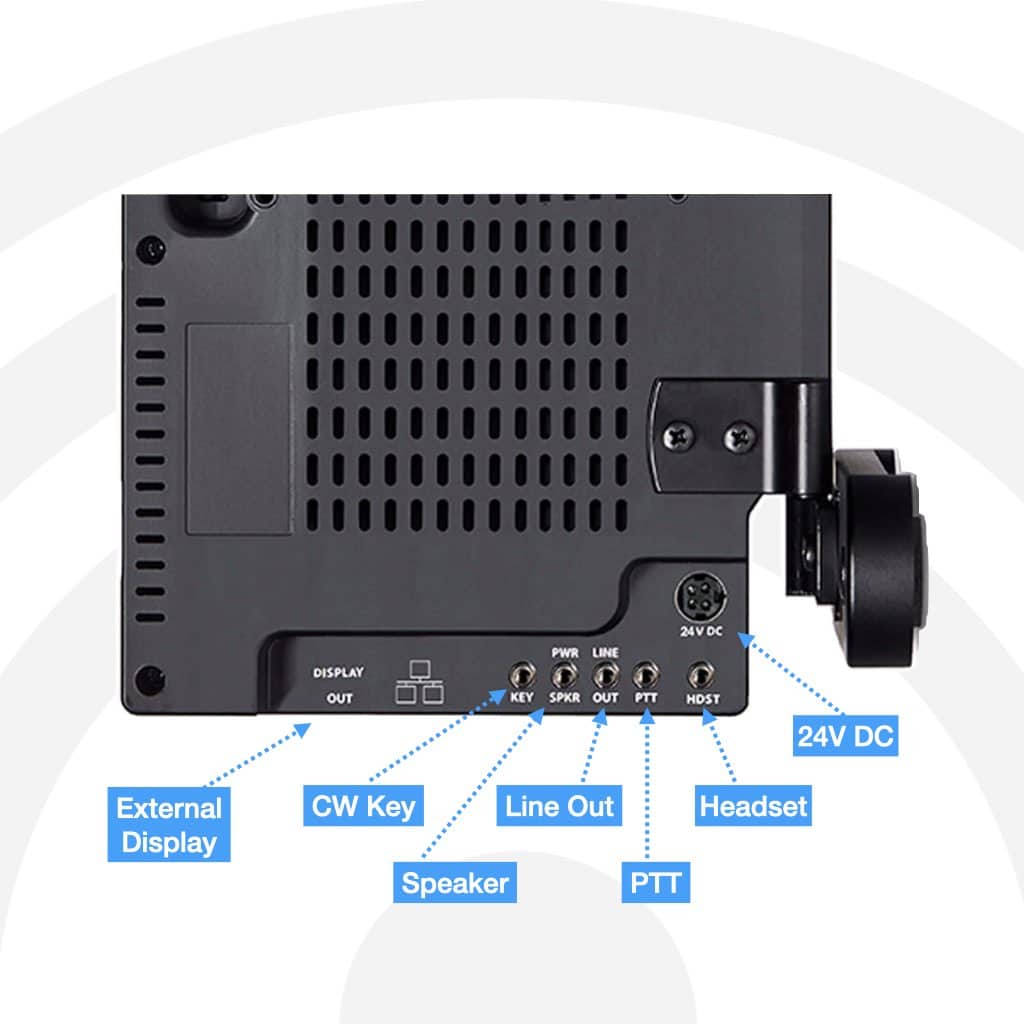 24V DC

DISPLAY
OUT

KEY

PWR
SPKR

LINE
OUT

PTT

HDST

24V DC

External Display

CW Key

Line Out

Headset

Speaker

PTT