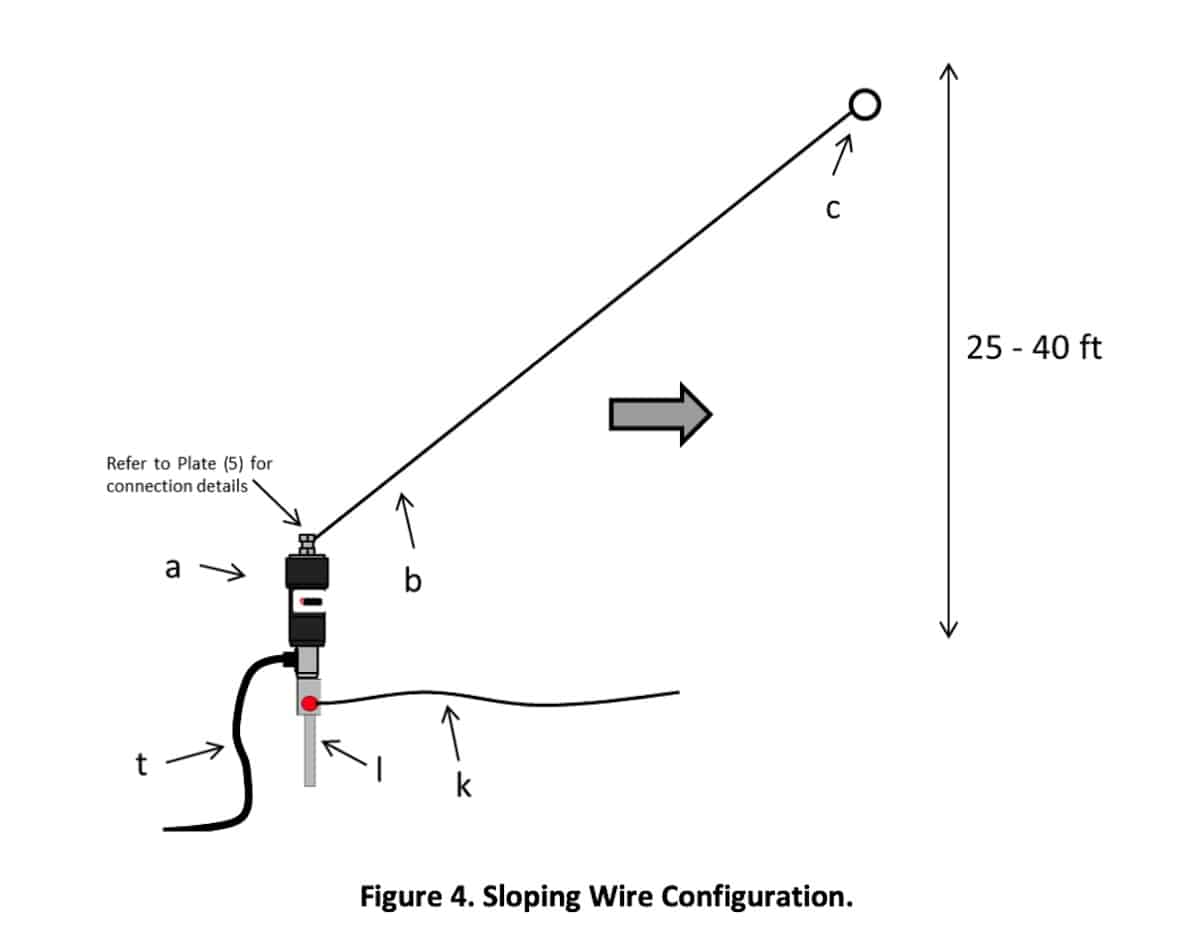 c

25 - 40 ft

Refer to Plate (5) for connection details

a

b

t

l

k

Figure 4. Sloping Wire Configuration.