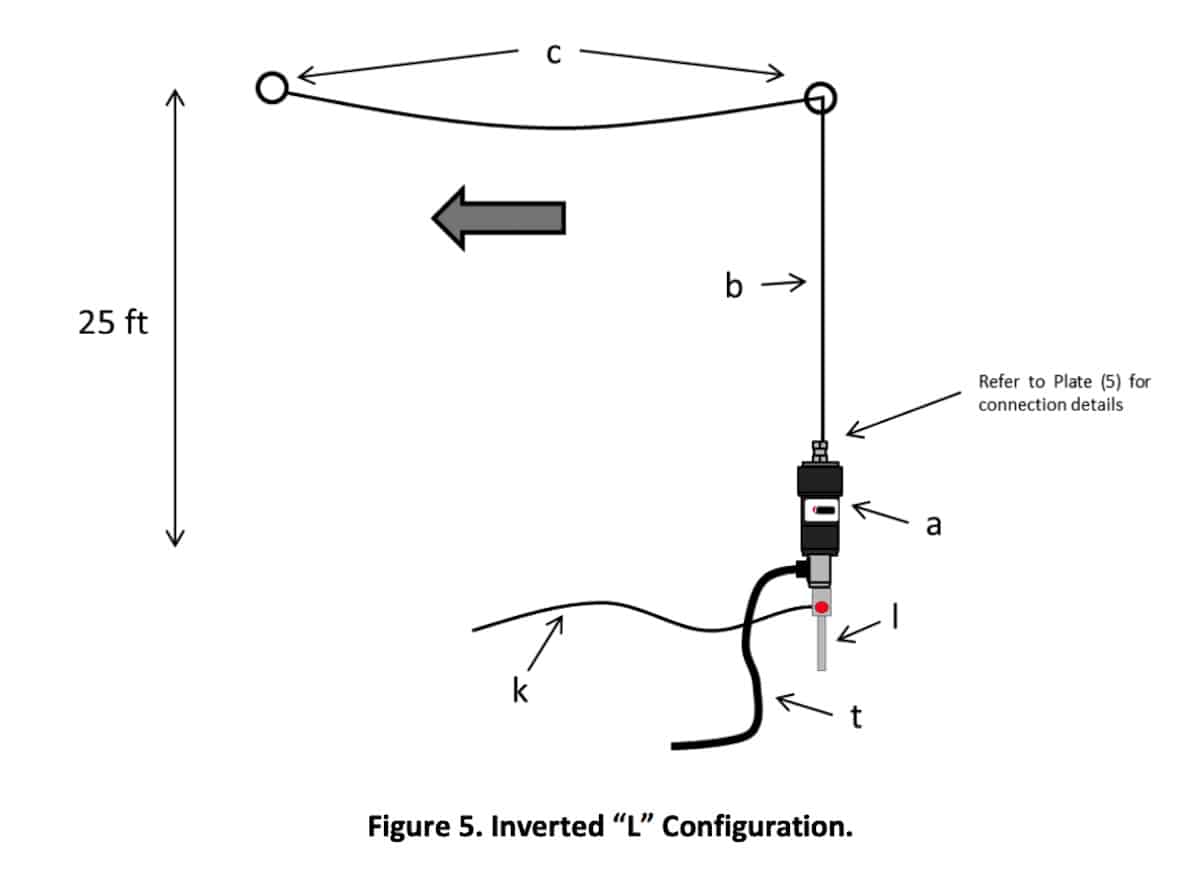 c

25 ft

b

Refer to Plate (5) for connection details

a

l

k

t

Figure 5. Inverted “L” Configuration.