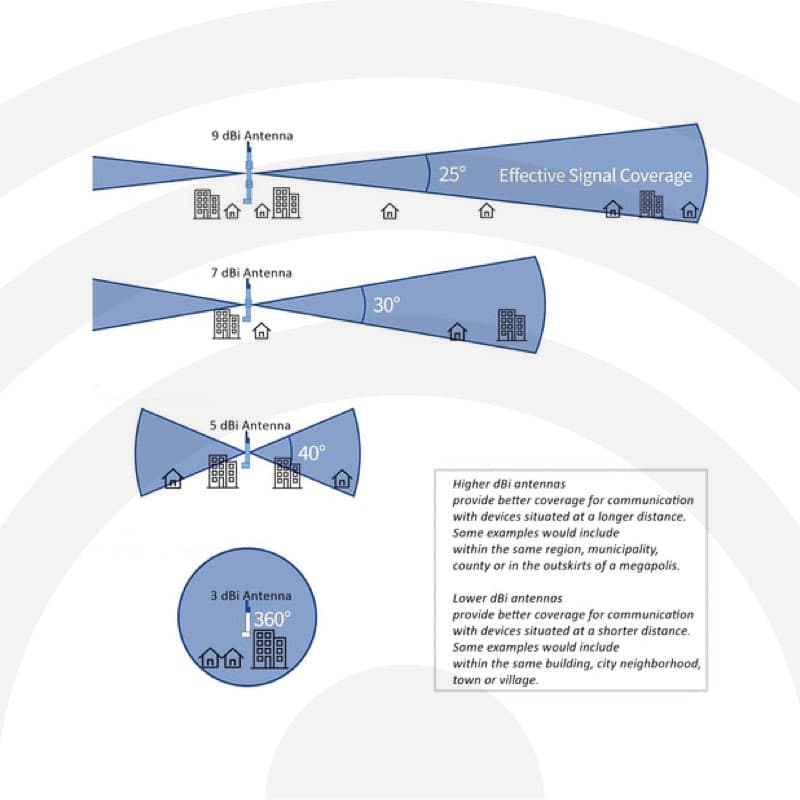 9 dBi Antenna

25°

Effective Signal Coverage

7 dBi Antenna

30°

5 dBi Antenna

40°

3 dBi Antenna

360°

Higher dBi antennas provide better coverage for communication with devices situated at a longer distance. Some examples would include within the same region, municipality, county or in the outskirts of a megapolis.

Lower dBi antennas provide better coverage for communication with devices situated at a shorter distance. Some examples would include within the same building, city neighborhood, town or village.